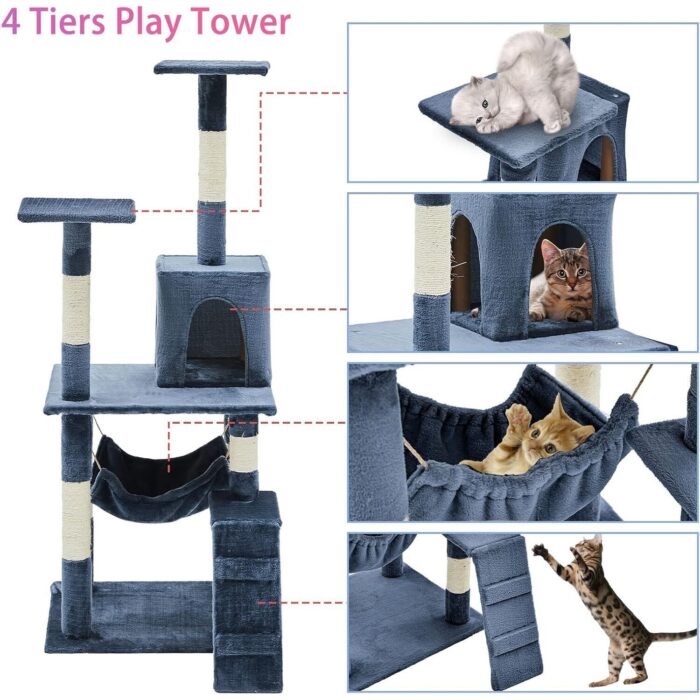 4 Tiers Play Tower