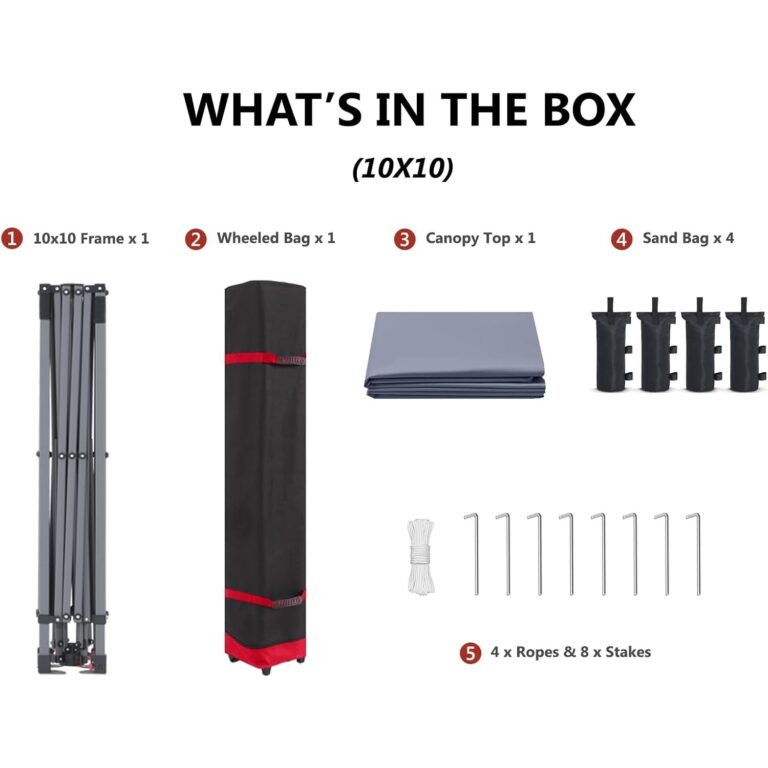 WHAT'S IN THE BOX

(10X10)

1 10x10 Frame x 1

2 Wheeled Bag x 1

3 Canopy Top x 1

4 Sand Bag x 4

5 4 x Ropes & 8 x Stakes