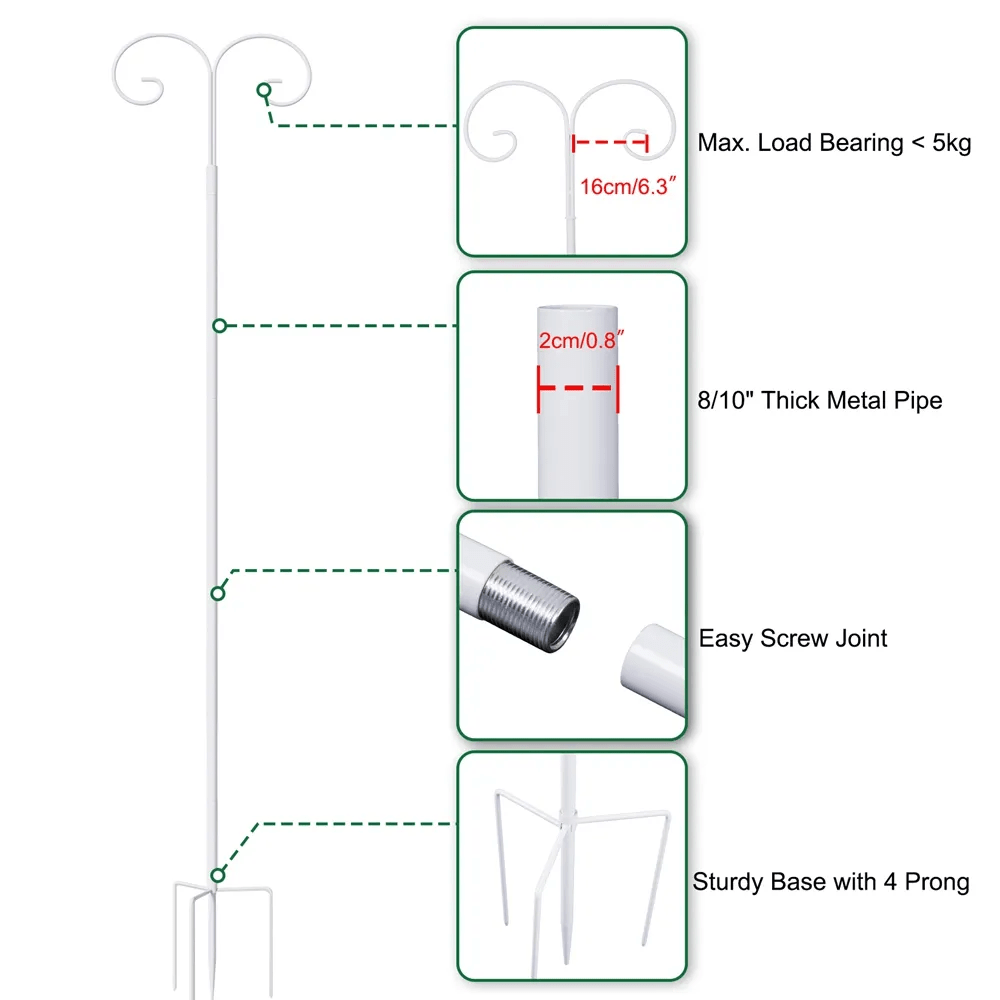 16cm/6.3″

Max. Load Bearing < 5kg

2cm/0.8″

8/10" Thick Metal Pipe

Easy Screw Joint

Sturdy Base with 4 Prong